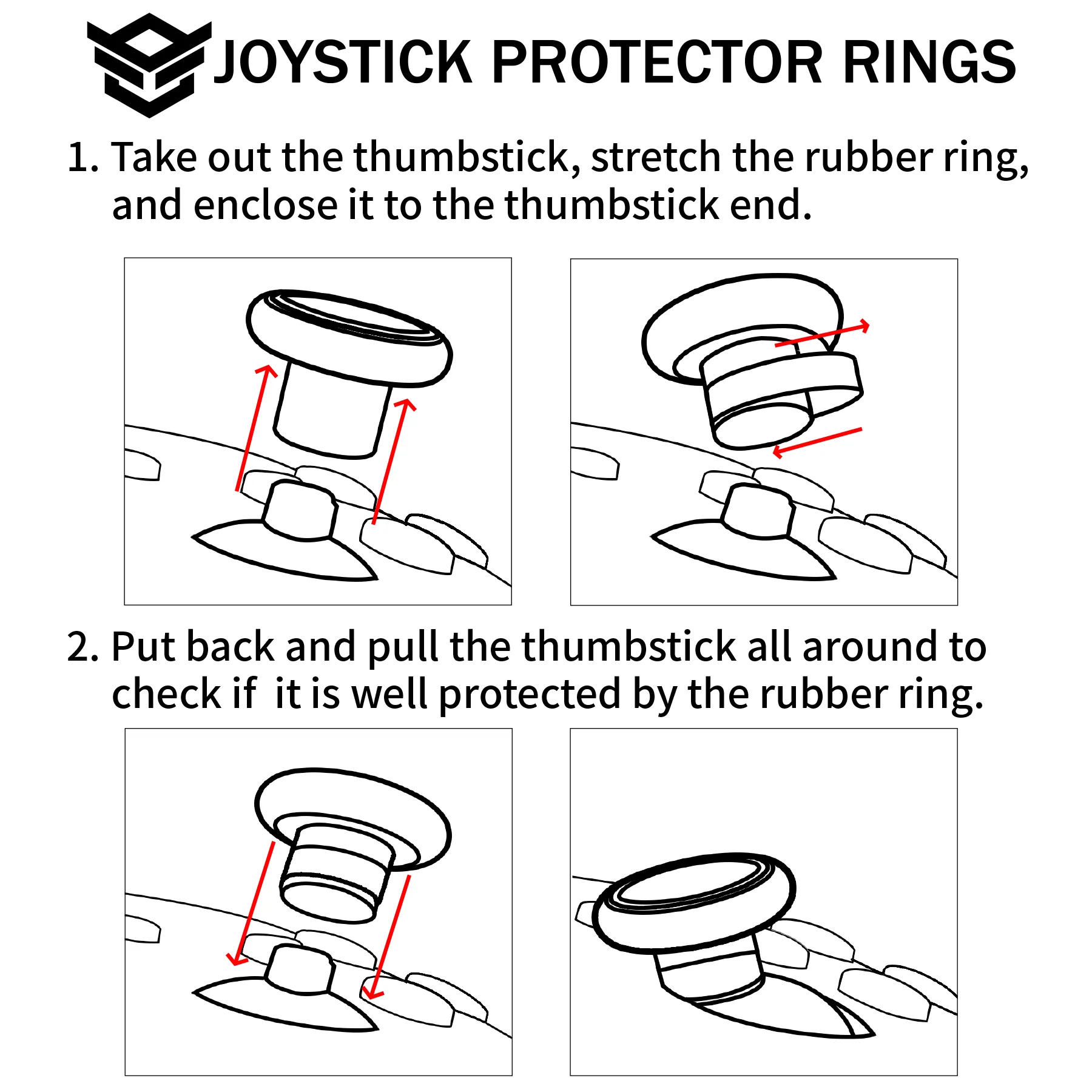 JOYSTICK PROTECTOR RINGS

1. Take out the thumbstick, stretch the rubber ring, and enclose it to the thumbstick end.

2. Put back and pull the thumbstick all around to check if  it is well protected by the rubber ring.